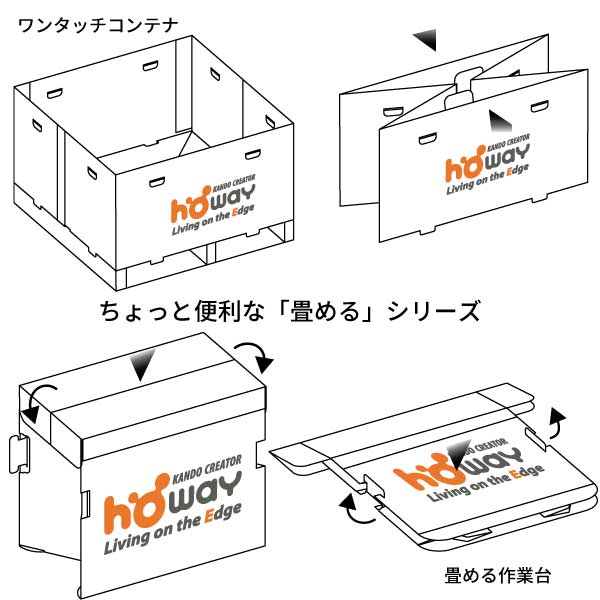 ワンタッチコンテナ

KANDO CREATOR
howay
Living on the Edge

KANDO CREATOR
howay
Living on the Edge

ちょっと便利な「畳める」シリーズ

KANDO CREATOR
howay
Living on the Edge

KANDO CREATOR
howay
Living on the Edge

畳める作業台